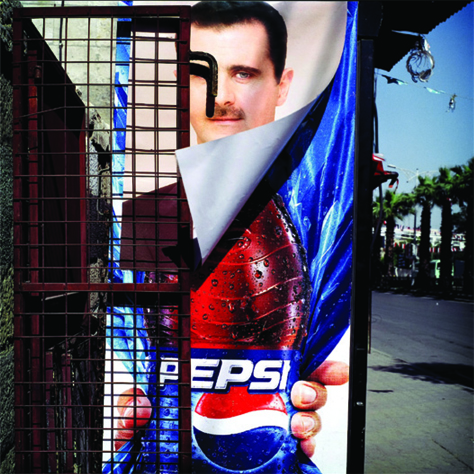 PEPSI